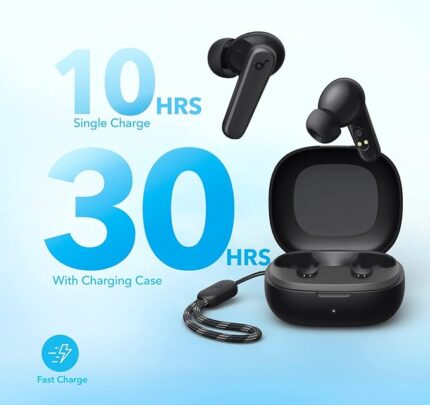 10 HRS
Single Charge

30 HRS
With Charging Case

Fast Charge