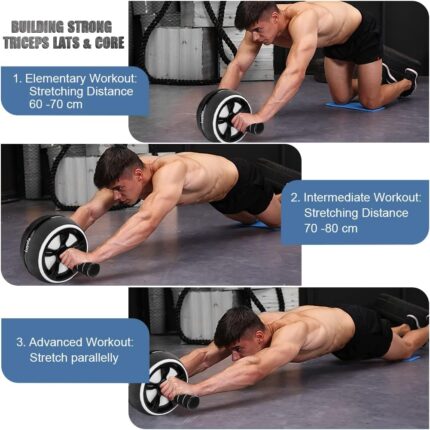 BUILDING STRONG TRICEPS LATS & CORE

1. Elementary Workout: Stretching Distance 60 -70 cm

2. Intermediate Workout: Stretching Distance 70 -80 cm

3. Advanced Workout: Stretch parallelly